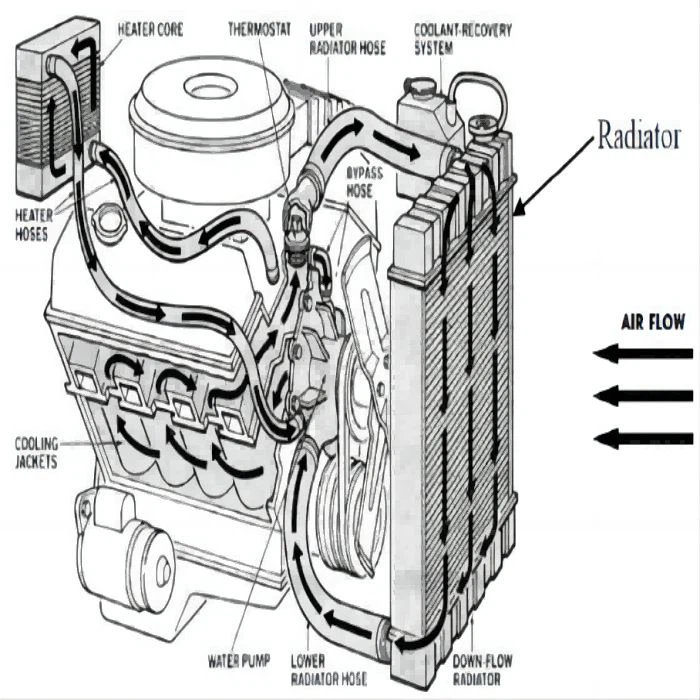 HEATER CORE
THERMOSTAT
UPPER RADIATOR HOSE
COOLANT-RECOVERY SYSTEM
Radiator
BYPASS HOSE
HEATER HOSES
AIR FLOW
COOLING JACKETS
WATER PUMP
LOWER RADIATOR HOSE
DOWN-FLOW RADIATOR